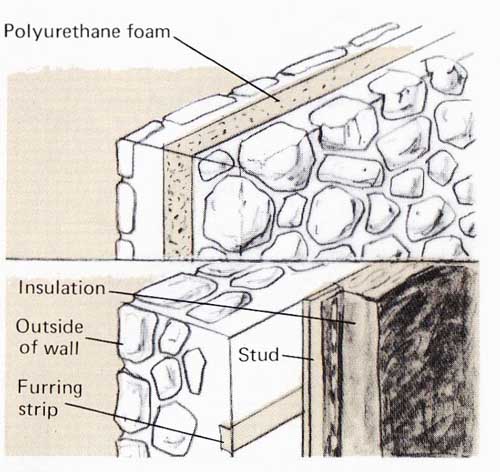 Polyurethane foam

Insulation

Outside of wall

Stud

Furring strip